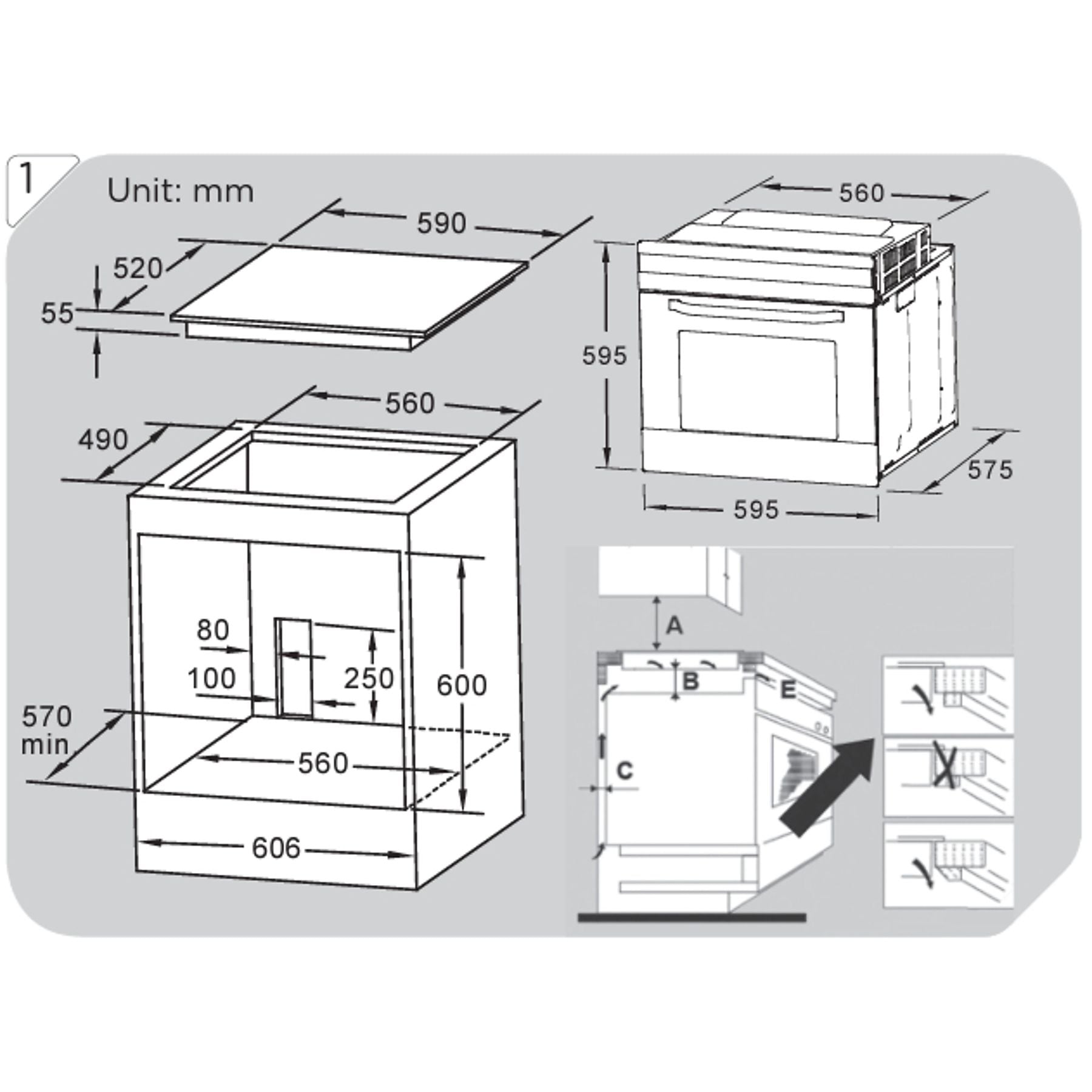 1

Unit: mm

590
520
55

560
490

80
100
250
600
570 min
560
606

560
595
575
595

A
B
E
C